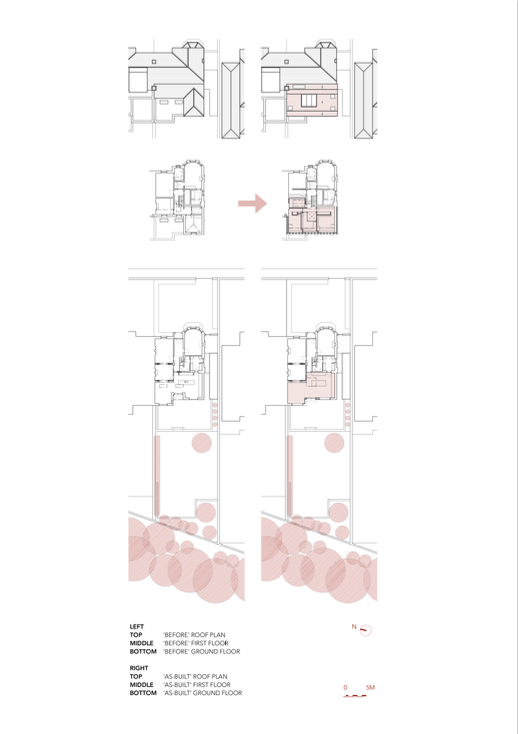 LEFT
TOP 'BEFORE' ROOF PLAN
MIDDLE 'BEFORE' FIRST FLOOR
BOTTOM 'BEFORE' GROUND FLOOR

RIGHT
TOP 'AS-BUILT' ROOF PLAN
MIDDLE 'AS-BUILT' FIRST FLOOR
BOTTOM 'AS-BUILT' GROUND FLOOR

N

0 5M